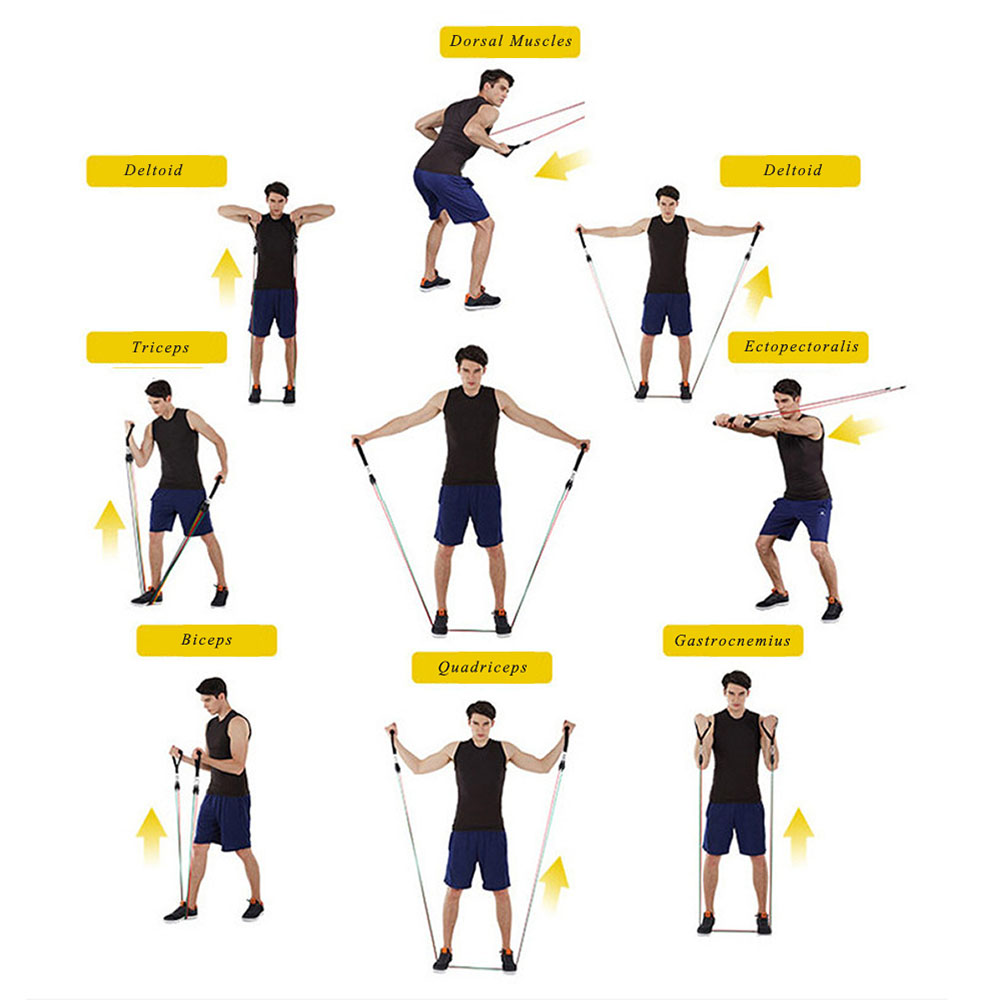 Dorsal Muscles

Deltoid

Deltoid

Triceps

Ectopectoralis

Biceps

Quadriceps

Gastrocnemius